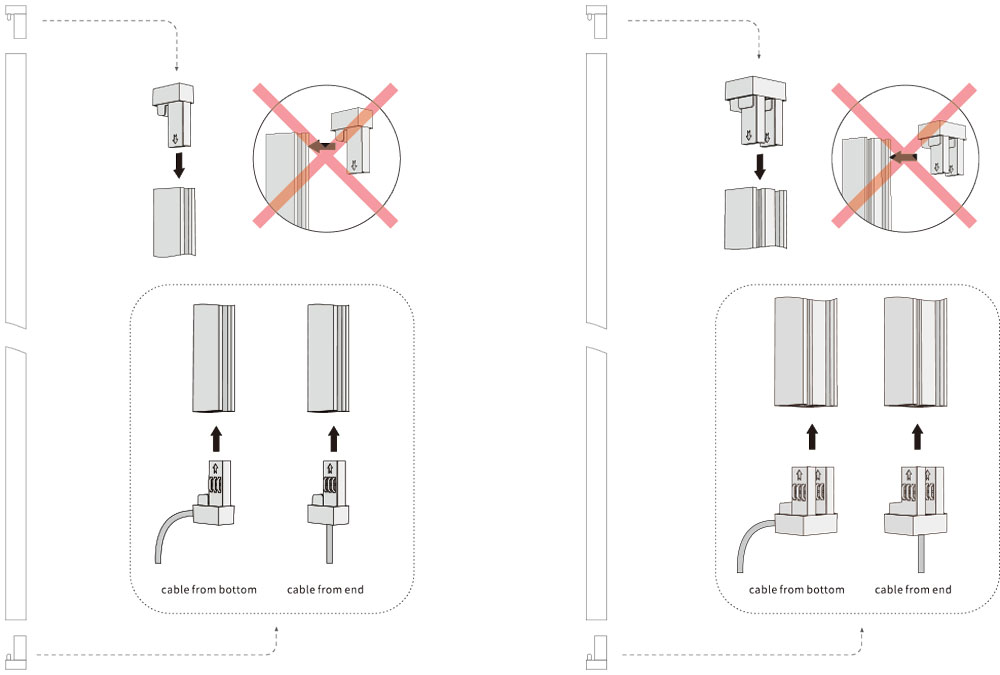 cable from bottom
cable from end

cable from bottom
cable from end